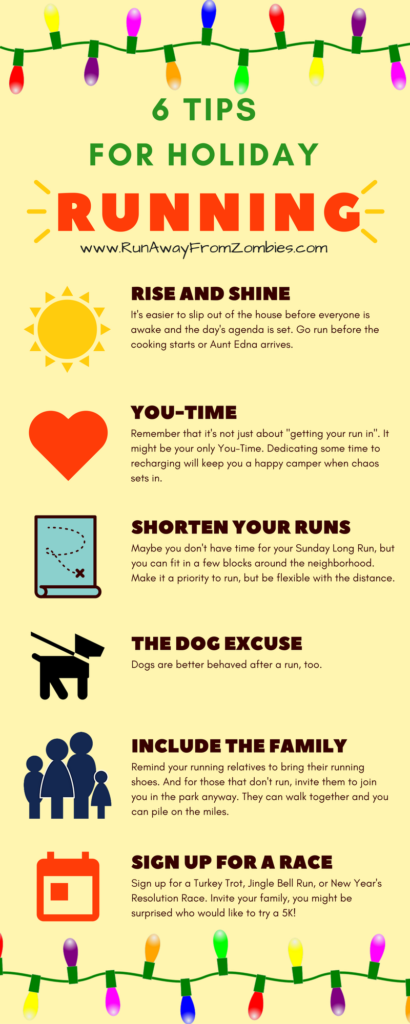 6 TIPS
FOR HOLIDAY
RUNNING
www.RunAwayFromZombies.com

RISE AND SHINE
It's easier to slip out of the house before everyone is awake and the day's agenda is set. Go run before the cooking starts or Aunt Edna arrives.

YOU-TIME
Remember that it's not just about "getting your run in". It might be your only You-Time. Dedicating some time to recharging will keep you a happy camper when chaos sets in.

SHORTEN YOUR RUNS
Maybe you don't have time for your Sunday Long Run, but you can fit in a few blocks around the neighborhood. Make it a priority to run, but be flexible with the distance.

THE DOG EXCUSE
Dogs are better behaved after a run, too.

INCLUDE THE FAMILY
Remind your running relatives to bring their running shoes. And for those that don't run, invite them to join you in the park anyway. They can walk together and you can pile on the miles.

SIGN UP FOR A RACE
Sign up for a Turkey Trot, Jingle Bell Run, or New Year's Resolution Race. Invite your family, you might be surprised who would like to try a 5K!